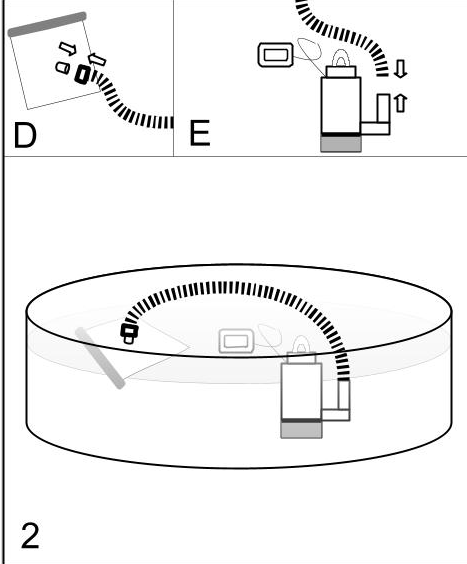 D

E

2